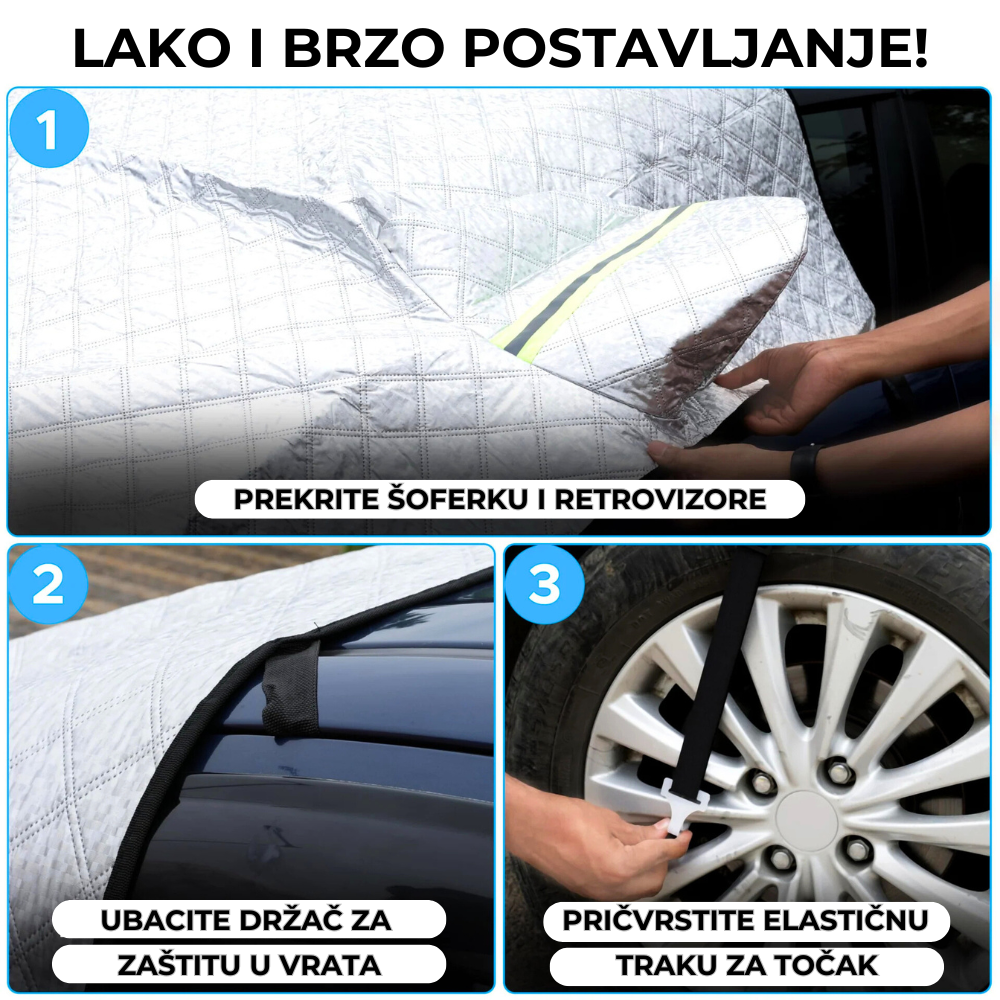 LAKO I BRZO POSTAVLJANJE!

1

PREKRITE ŠOFERKU I RETROVIZORE

2

UBACITE DRŽAČ ZA ZAŠTITU U VRATA

3

PRIČVRSTITE ELASTIČNU TRAKU ZA TOČAK