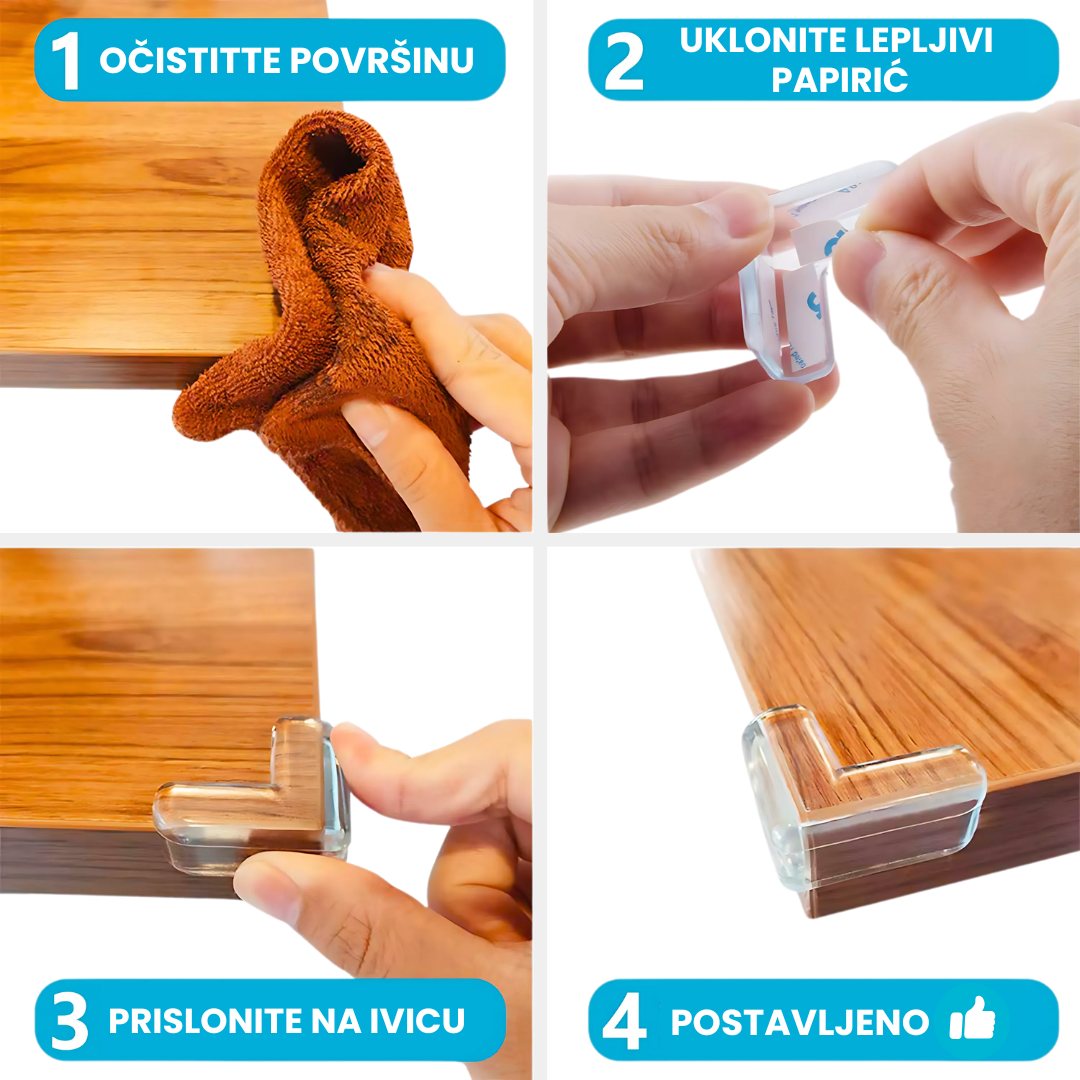 1 OČISTITTE POVRŠINU

2 UKLONITE LEPLJIVI PAPIRIĆ

3 PRISLONITE NA IVICU

4 POSTAVLJENO